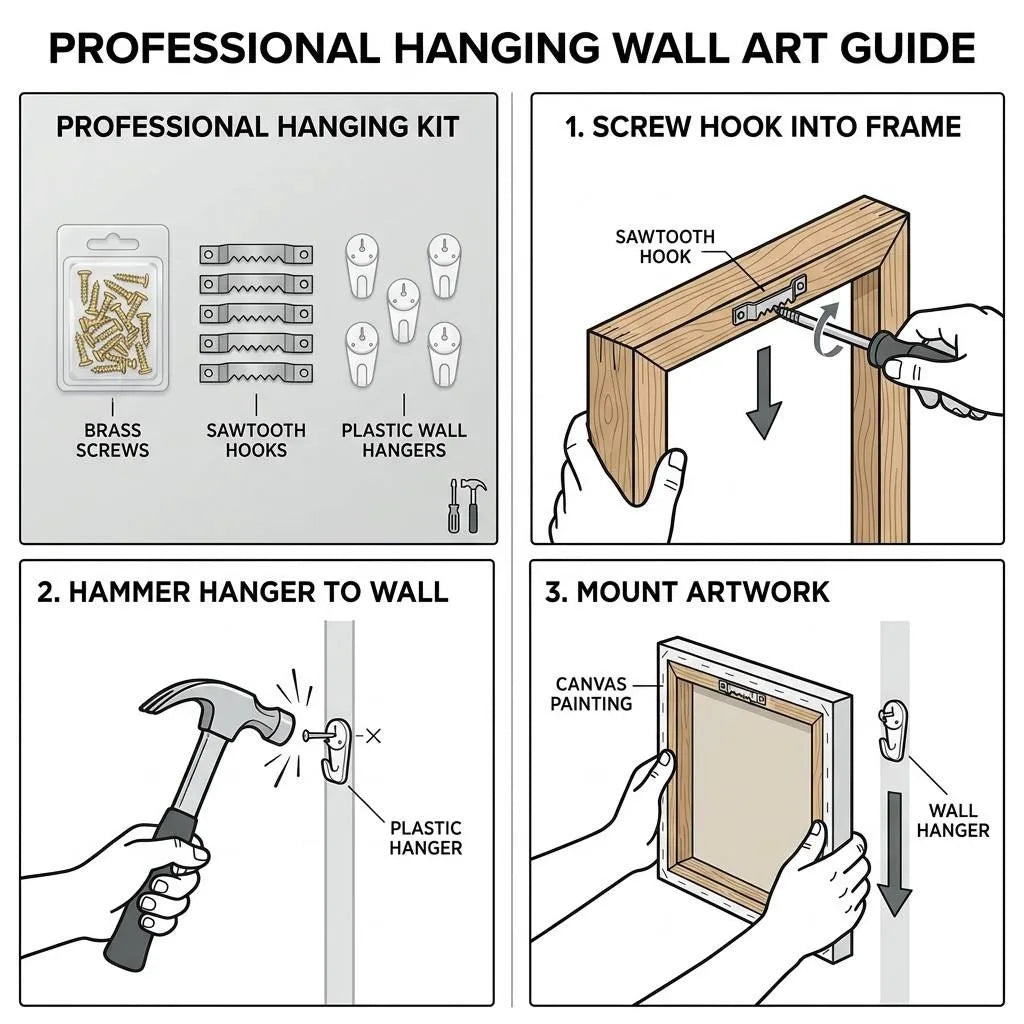 PROFESSIONAL HANGING WALL ART GUIDE

PROFESSIONAL HANGING KIT

BRASS SCREWS

SAWTOOTH HOOKS

PLASTIC WALL HANGERS

1. SCREW HOOK INTO FRAME

SAWTOOTH HOOK

2. HAMMER HANGER TO WALL

PLASTIC HANGER

3. MOUNT ARTWORK

CANVAS PAINTING

WALL HANGER